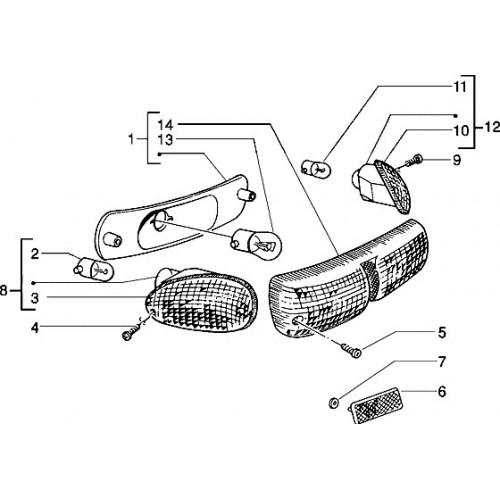 11
14
10
12
1
13
9
2
8
3
4
5
7
6